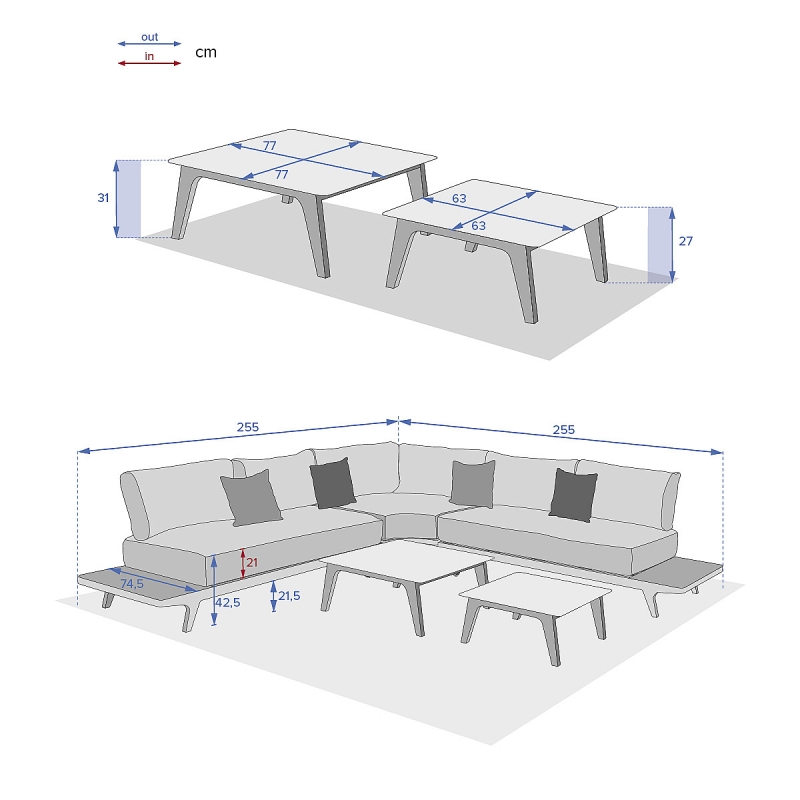 out
in
cm

77
77
31
63
63
27

255
255
21
74,5
42,5
21,5