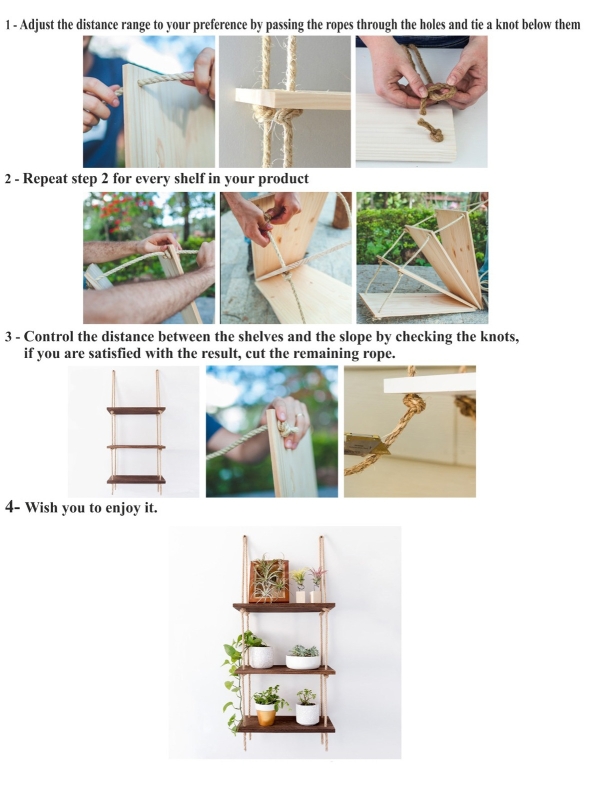 1 - Adjust the distance range to your preference by passing the ropes through the holes and tie a knot below them

2 - Repeat step 2 for every shelf in your product

3 - Control the distance between the shelves and the slope by checking the knots, if you are satisfied with the result, cut the remaining rope.

4- Wish you to enjoy it.